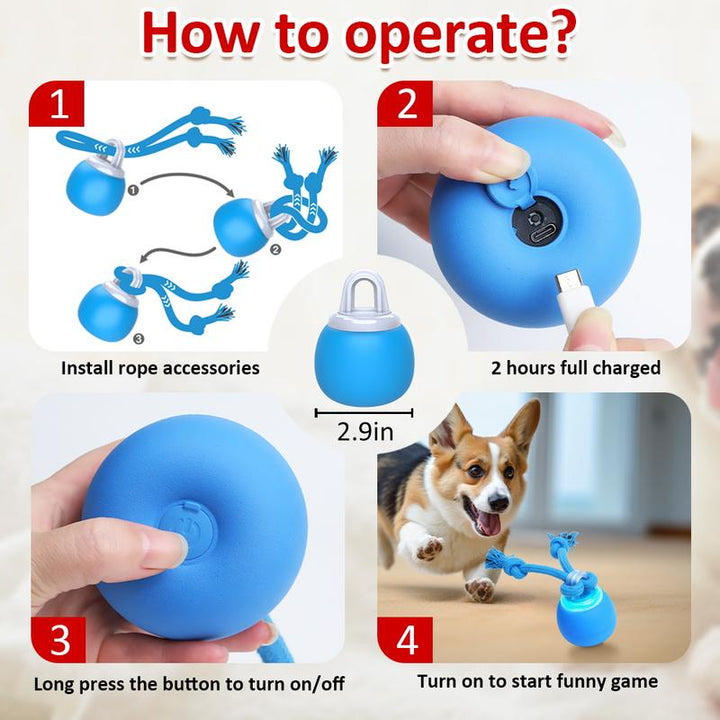 How to operate?

1

❶

❷

❸

Install rope accessories

2

2 hours full charged

2.9in

3

Long press the button to turn on/off

4

Turn on to start funny game