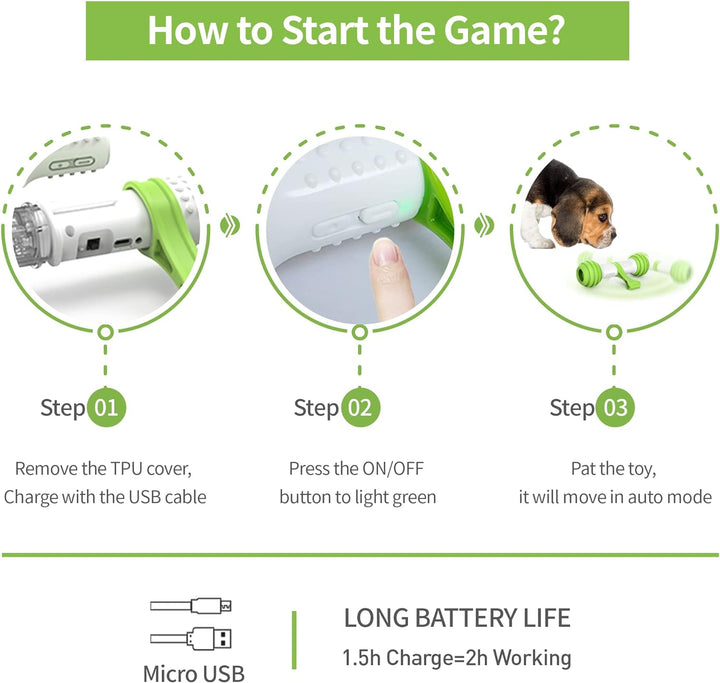 How to Start the Game?

Step 01

Remove the TPU cover, Charge with the USB cable

Step 02

Press the ON/OFF button to light green

Step 03

Pat the toy, it will move in auto mode

Micro USB

LONG BATTERY LIFE

1.5h Charge=2h Working