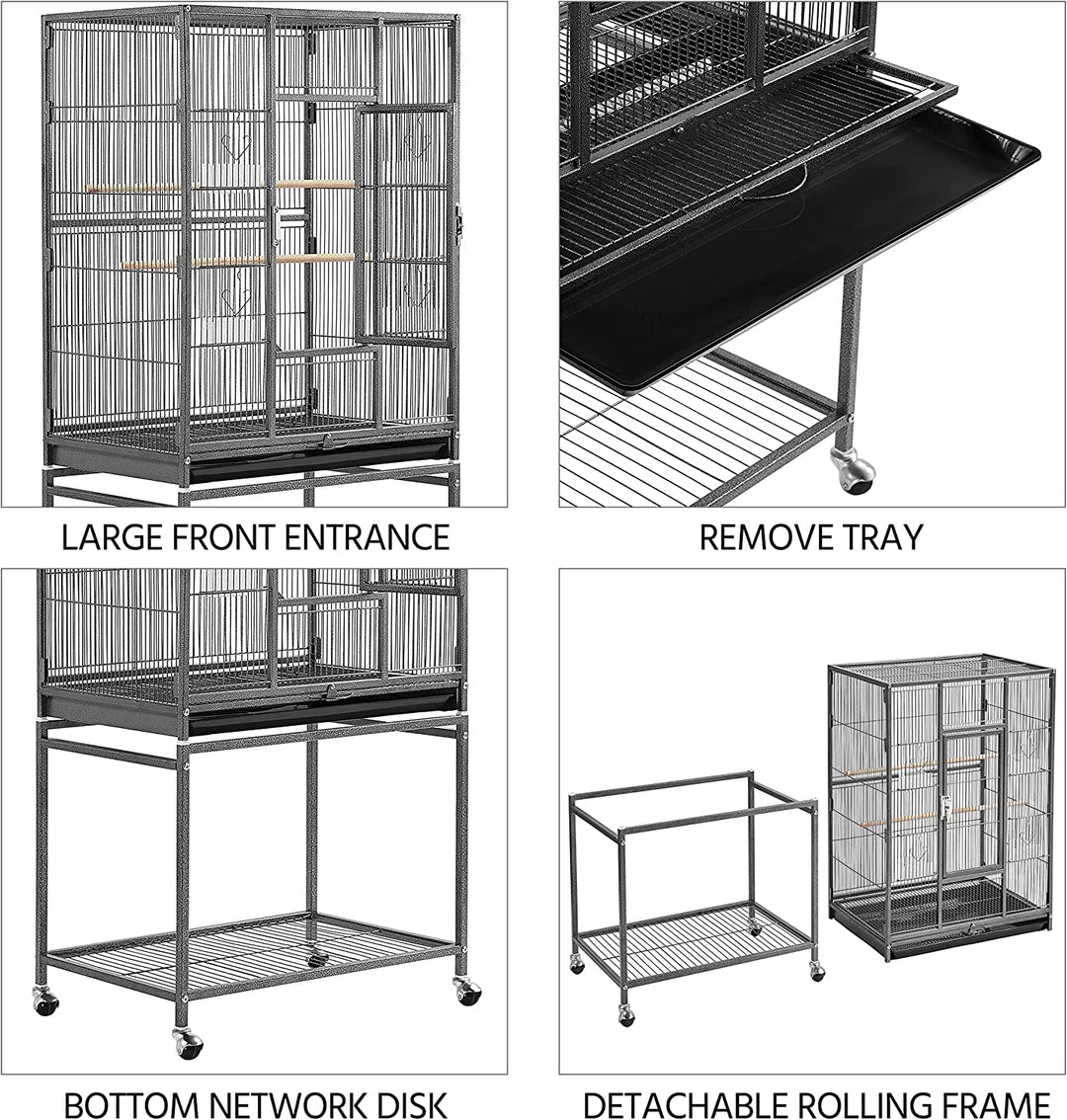 LARGE FRONT ENTRANCE

REMOVE TRAY

BOTTOM NETWORK DISK

DETACHABLE ROLLING FRAME