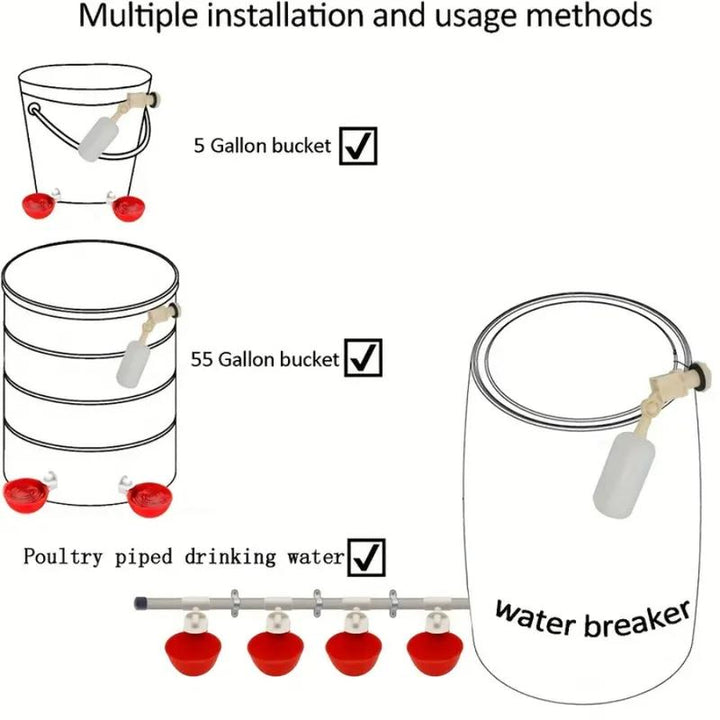 Multiple installation and usage methods

5 Gallon bucket ✓

55 Gallon bucket ✓

Poultry piped drinking water ✓

water breaker