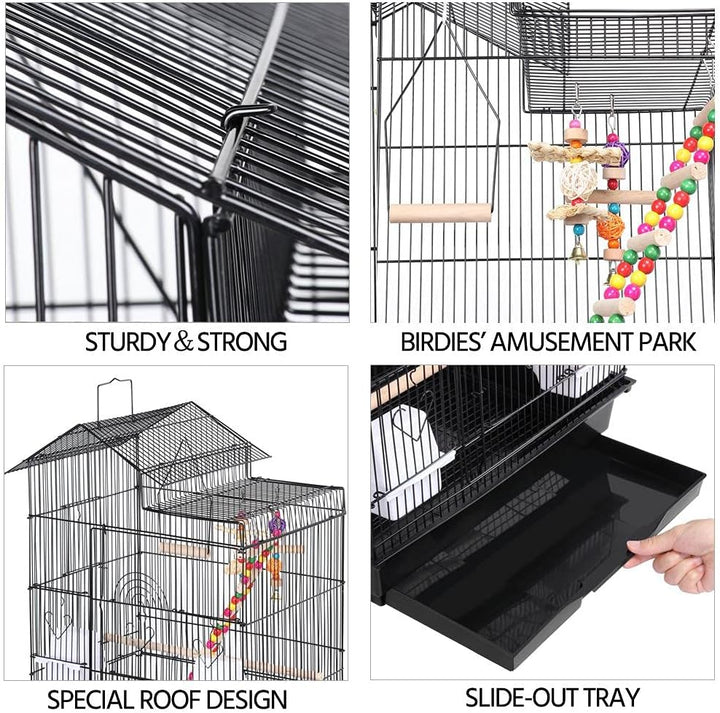 STURDY & STRONG

BIRDIES' AMUSEMENT PARK

SPECIAL ROOF DESIGN

SLIDE-OUT TRAY