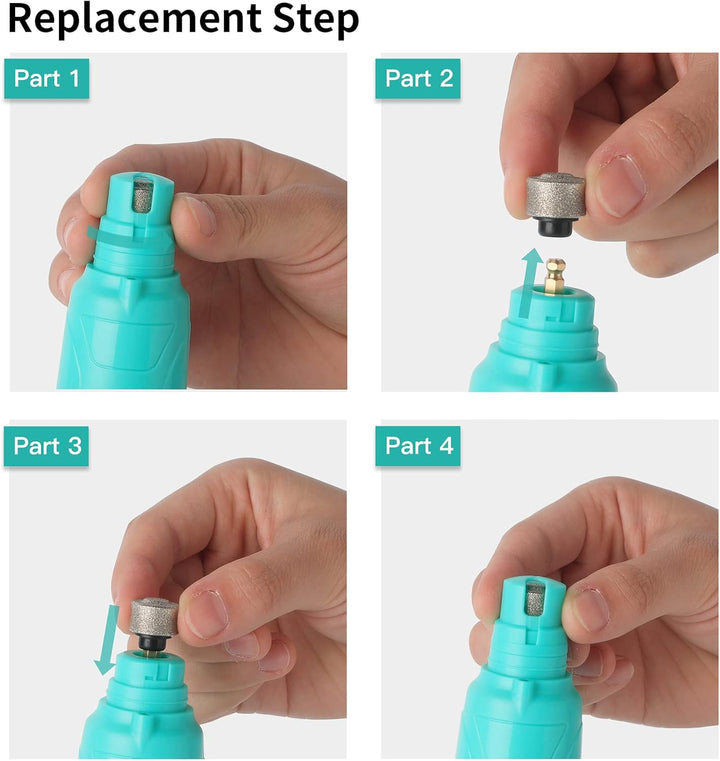 Replacement Step

Part 1

Part 2

Part 3

Part 4