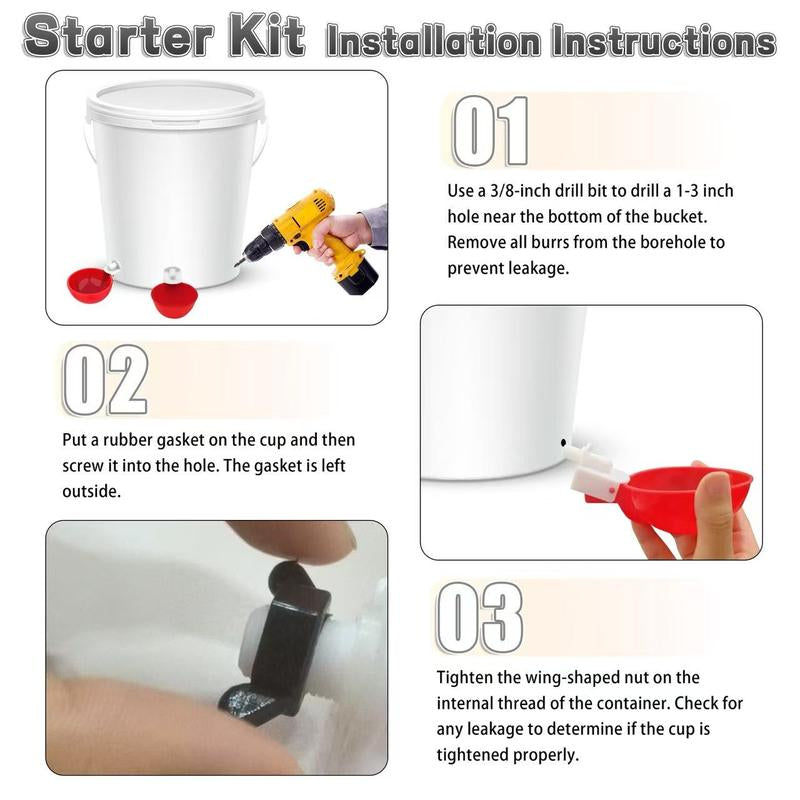 Starter Kit Installation Instructions

01

Use a 3/8-inch drill bit to drill a 1-3 inch hole near the bottom of the bucket. Remove all burrs from the borehole to prevent leakage.

02

Put a rubber gasket on the cup and then screw it into the hole. The gasket is left outside.

03

Tighten the wing-shaped nut on the internal thread of the container. Check for any leakage to determine if the cup is tightened properly.