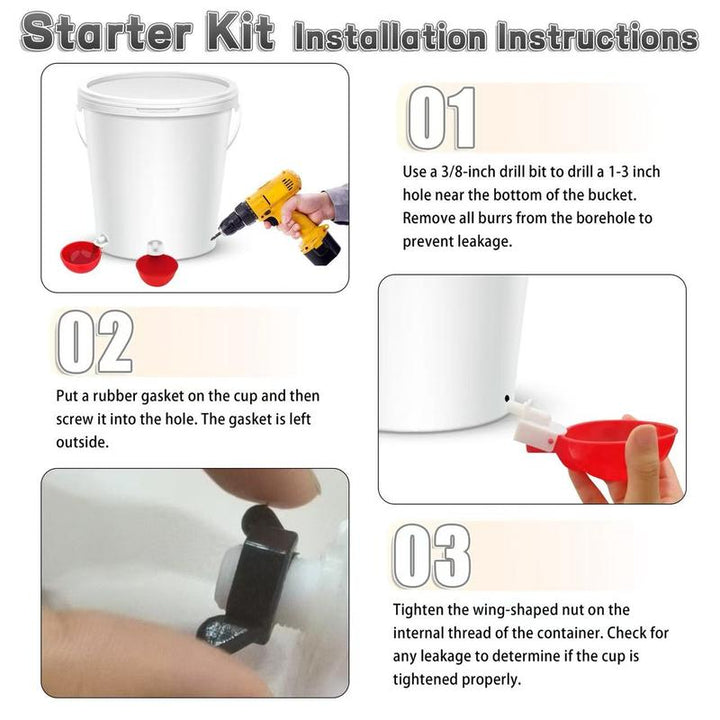 Starter Kit Installation Instructions

01

Use a 3/8-inch drill bit to drill a 1-3 inch hole near the bottom of the bucket. Remove all burrs from the borehole to prevent leakage.

02

Put a rubber gasket on the cup and then screw it into the hole. The gasket is left outside.

03

Tighten the wing-shaped nut on the internal thread of the container. Check for any leakage to determine if the cup is tightened properly.