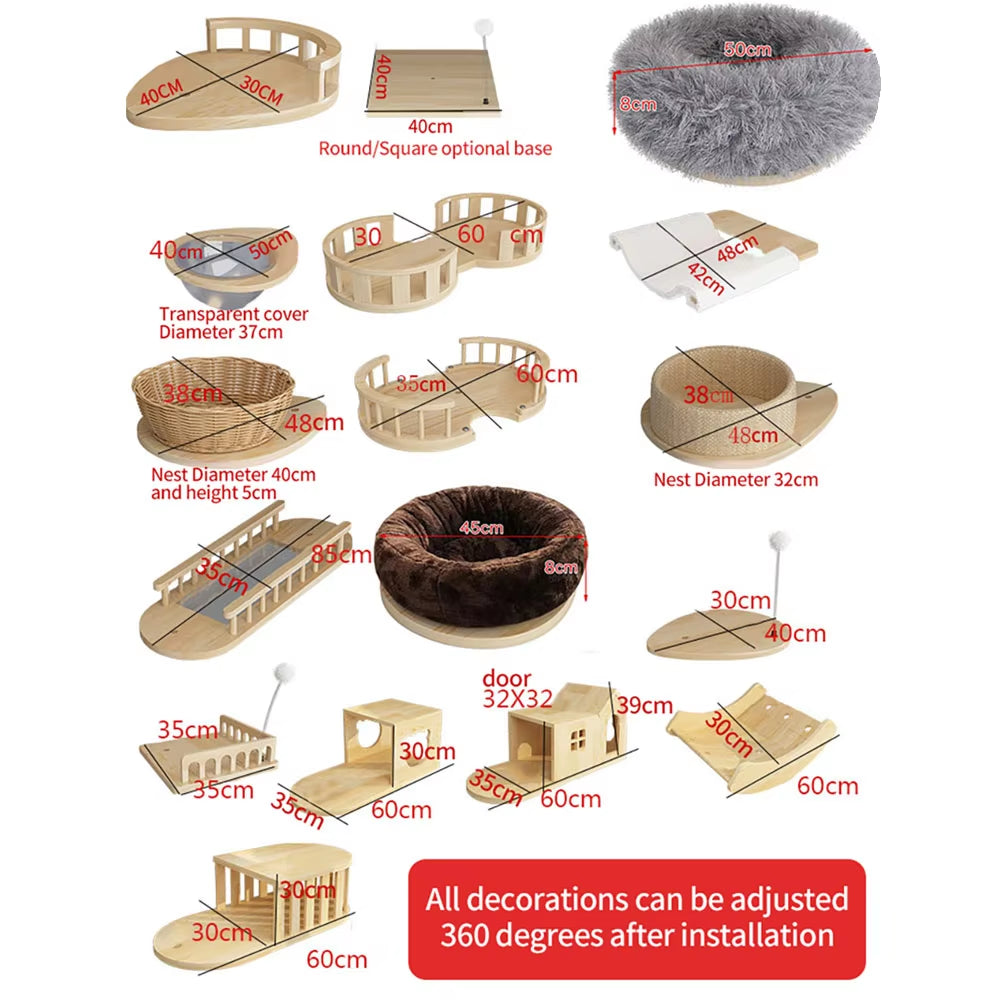 40CM 30CM

40cm
40cm
Round/Square optional base

50cm
8cm

40cm 50cm
Transparent cover
Diameter 37cm

30 60 cm

48cm 42cm

38cm 48cm
Nest Diameter 40cm
and height 5cm

35cm 60cm

38cm 48cm
Nest Diameter 32cm

35cm 85cm

45cm 8cm

30cm 40cm

35cm 35cm

30cm 35cm 60cm

door
32X32
39cm
35cm 60cm

30cm 60cm

30cm 30cm 60cm

All decorations can be adjusted 360 degrees after installation